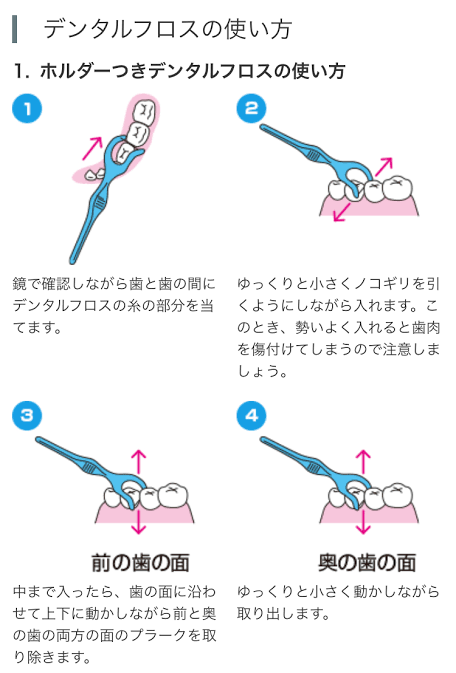 デンタルフロスの使い方

1. ホルダーつきデンタルフロスの使い方

1

鏡で確認しながら歯と歯の間にデンタルフロスの糸の部分を当てます。

2

ゆっくりと小さくノコギリを引くようにしながら入れます。このとき、勢いよく入れると歯肉を傷付けてしまうので注意しましょう。

3

前の歯の面

中まで入ったら、歯の面に沿わせて上下に動かしながら前と奥の歯の両方の面のプラークを取り除きます。

4

奥の歯の面

ゆっくりと小さく動かしながら取り出します。